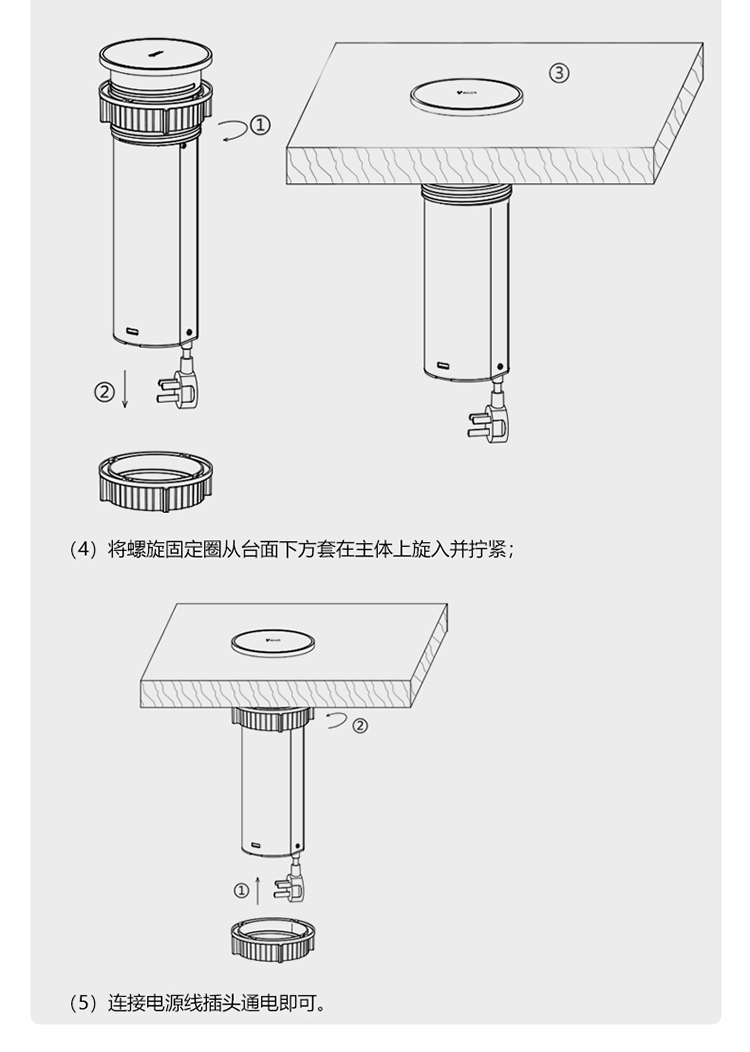 ①

②

③

（4）将螺旋固定圈从台面下方套在主体上旋入并拧紧；

②

①

（5）连接电源线插头通电即可。